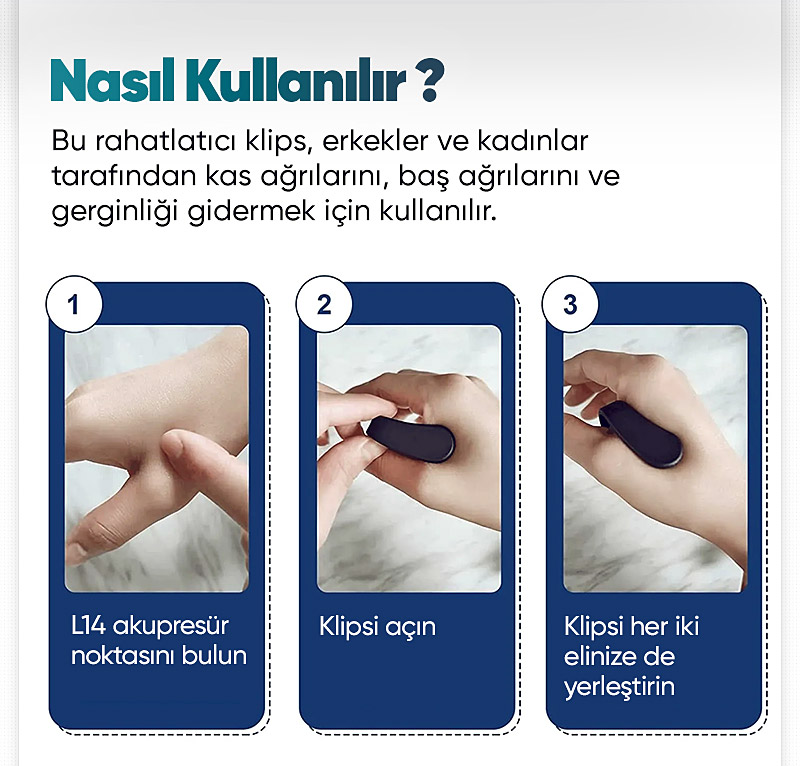 Nasıl Kullanılır ?

Bu rahatlatıcı klips, erkekler ve kadınlar tarafından kas ağrılarını, baş ağrılarını ve gerginliği gidermek için kullanılır.

1
L14 akupresür noktasını bulun

2
Klipsi açın

3
Klipsi her iki elinize de yerleştirin